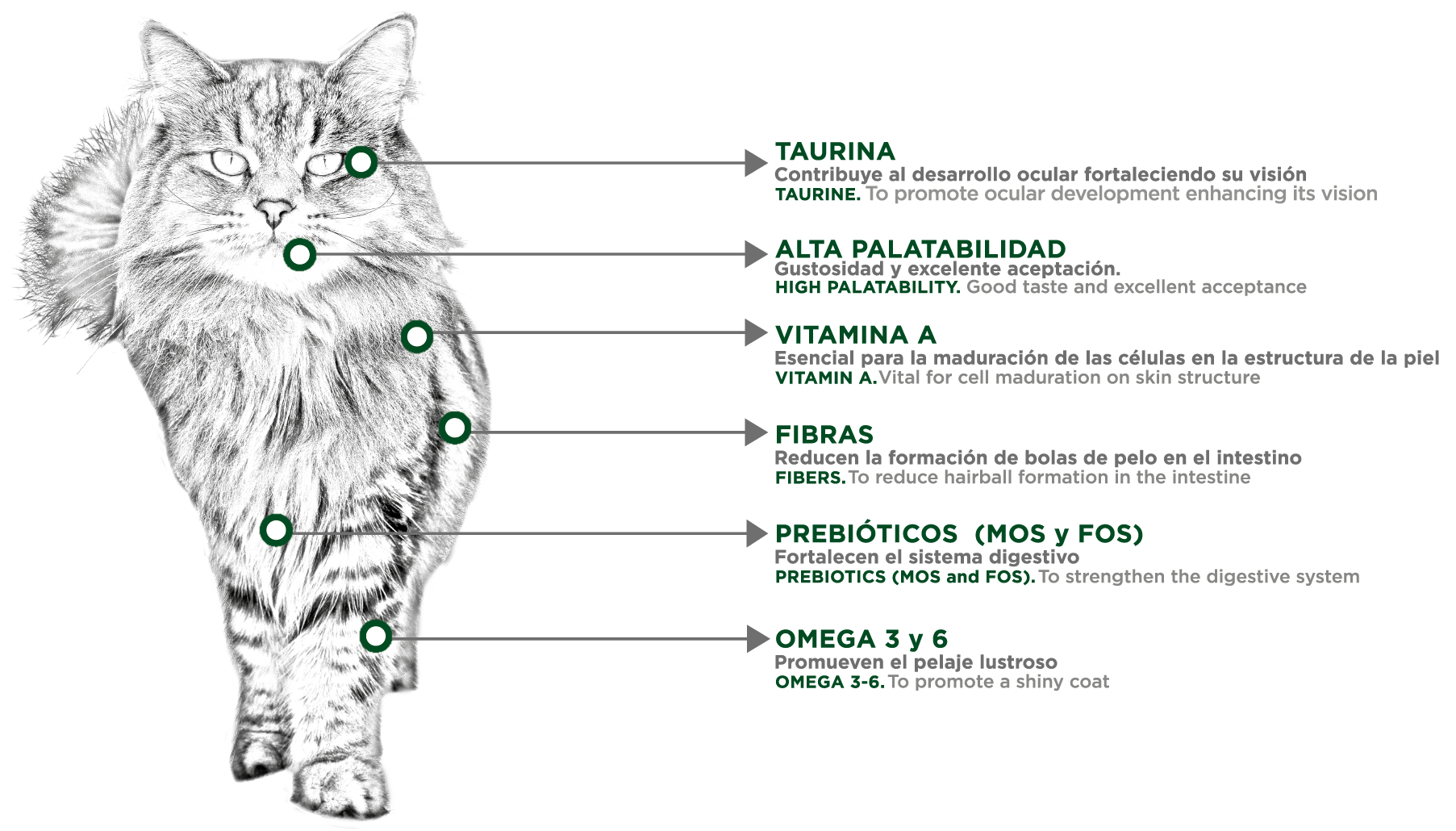 TAURINA
Contribuye al desarrollo ocular fortaleciendo su visión
TAURINE. To promote ocular development enhancing its vision

ALTA PALATABILIDAD
Gustosidad y excelente aceptación.
HIGH PALATABILITY. Good taste and excellent acceptance

VITAMINA A
Esencial para la maduración de las células en la estructura de la piel
VITAMIN A. Vital for cell maduration on skin structure

FIBRAS
Reducen la formación de bolas de pelo en el intestino
FIBERS. To reduce hairball formation in the intestine

PREBIÓTICOS (MOS y FOS)
Fortalecen el sistema digestivo
PREBIOTICS (MOS and FOS). To strengthen the digestive system

OMEGA 3 y 6
Promueven el pelaje lustroso
OMEGA 3-6. To promote a shiny coat