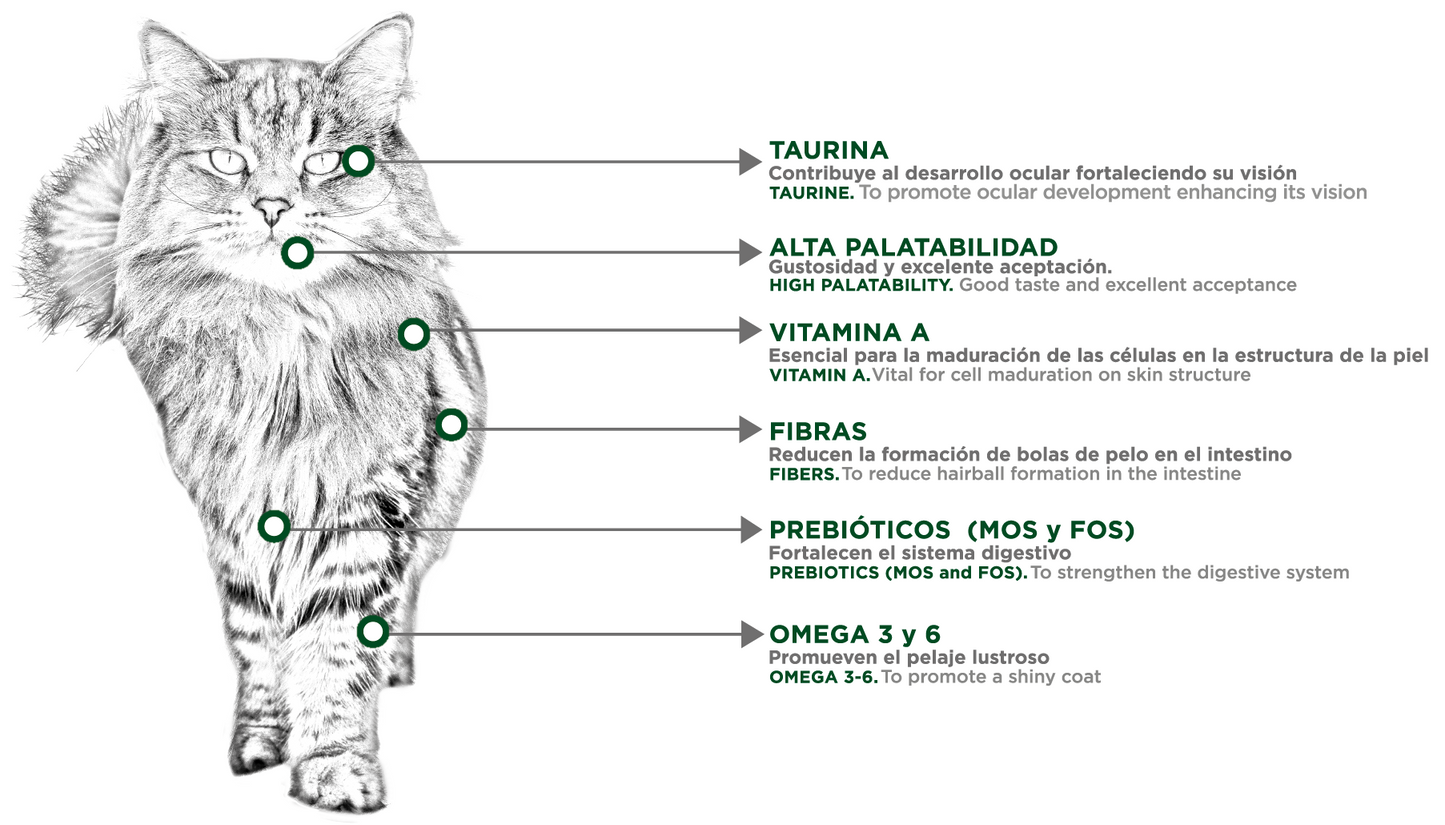 TAURINA
Contribuye al desarrollo ocular fortaleciendo su visión
TAURINE. To promote ocular development enhancing its vision

ALTA PALATABILIDAD
Gustosidad y excelente aceptación.
HIGH PALATABILITY. Good taste and excellent acceptance

VITAMINA A
Esencial para la maduración de las células en la estructura de la piel
VITAMIN A. Vital for cell maduration on skin structure

FIBRAS
Reducen la formación de bolas de pelo en el intestino
FIBERS. To reduce hairball formation in the intestine

PREBIÓTICOS (MOS y FOS)
Fortalecen el sistema digestivo
PREBIOTICS (MOS and FOS). To strengthen the digestive system

OMEGA 3 y 6
Promueven el pelaje lustroso
OMEGA 3-6. To promote a shiny coat